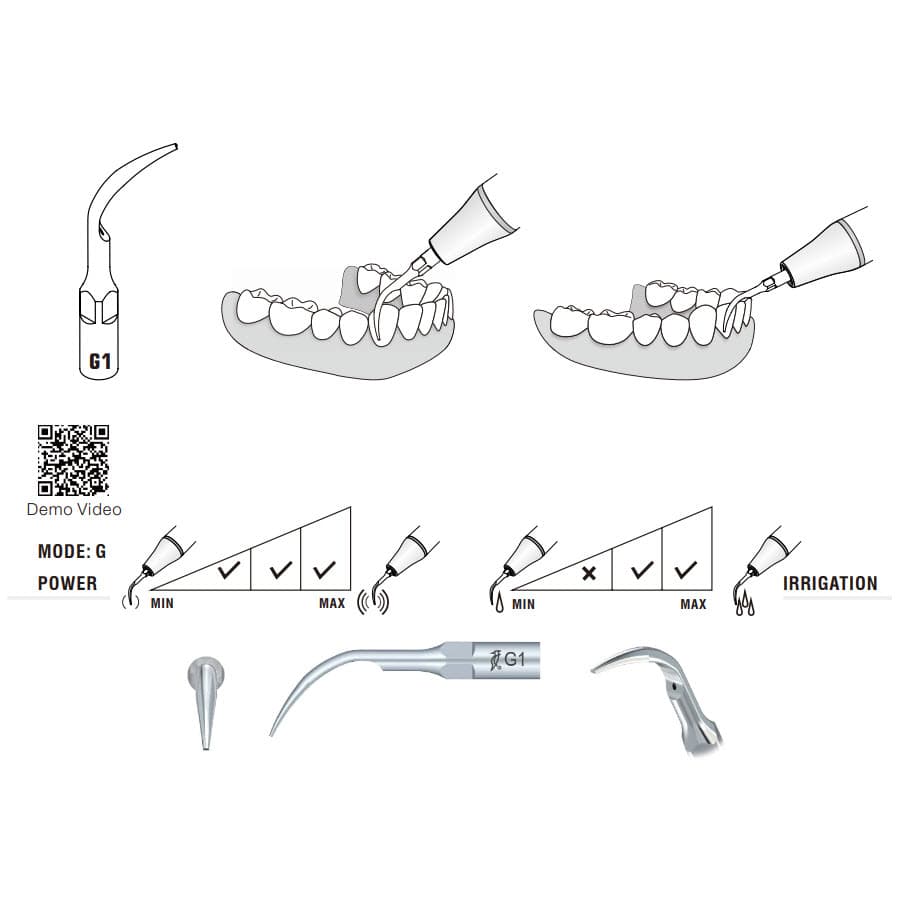 G1

Demo Video

MODE: G

POWER

MIN

MAX

MIN

MAX

IRRIGATION

G1