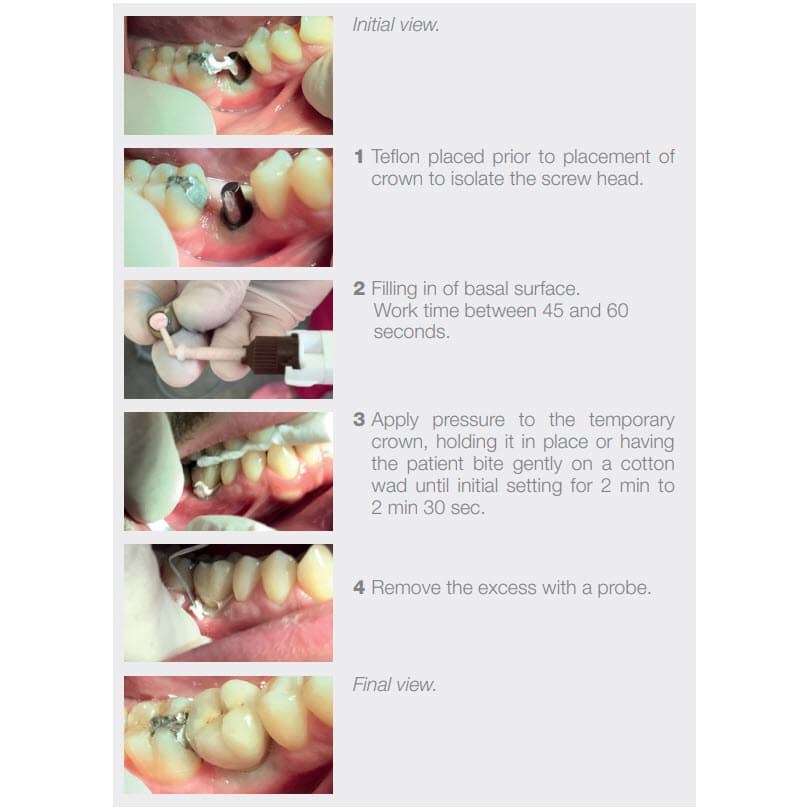 Initial view.

1 Teflon placed prior to placement of crown to isolate the screw head.

2 Filling in of basal surface. Work time between 45 and 60 seconds.

3 Apply pressure to the temporary crown, holding it in place or having the patient bite gently on a cotton wad until initial setting for 2 min to 2 min 30 sec.

4 Remove the excess with a probe.

Final view.